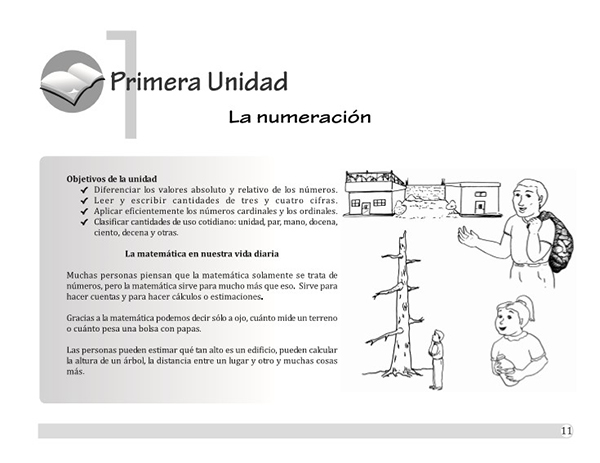 1

Primera Unidad

La numeración

Objetivos de la unidad
✔ Diferenciar los valores absoluto y relativo de los números.
✔ Leer y escribir cantidades de tres y cuatro cifras.
✔ Aplicar eficientemente los números cardinales y los ordinales.
✔ Clasificar cantidades de uso cotidiano: unidad, par, mano, docena, ciento, decena y otras.

La matemática en nuestra vida diaria

Muchas personas piensan que la matemática solamente se trata de números, pero la matemática sirve para mucho más que eso. Sirve para hacer cuentas y para hacer cálculos o estimaciones.

Gracias a la matemática podemos decir sólo a ojo, cuánto mide un terreno o cuánto pesa una bolsa con papas.

Las personas pueden estimar qué tan alto es un edificio, pueden calcular la altura de un árbol, la distancia entre un lugar y otro y muchas cosas más.

11